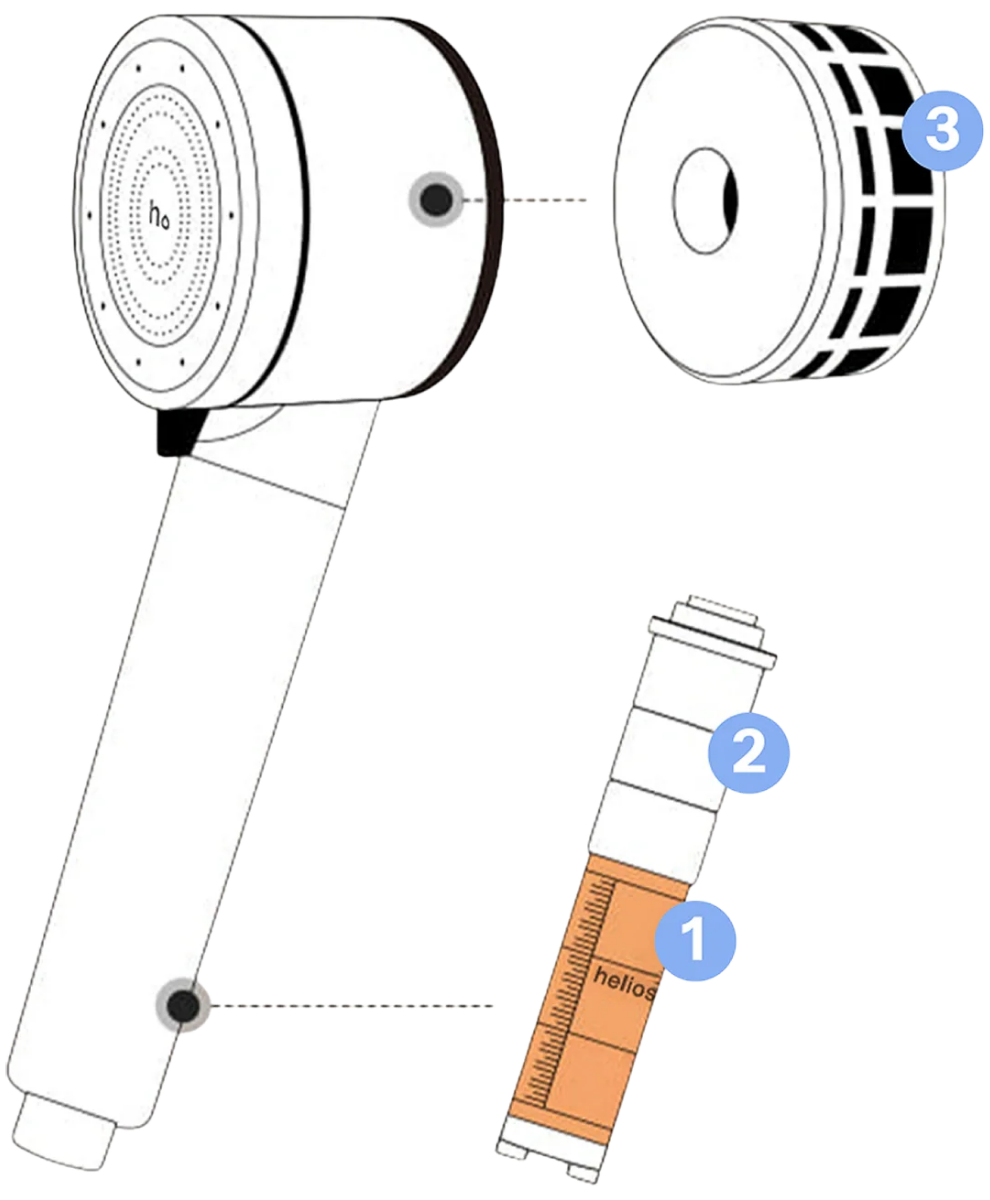 ho
3
2
1
helios